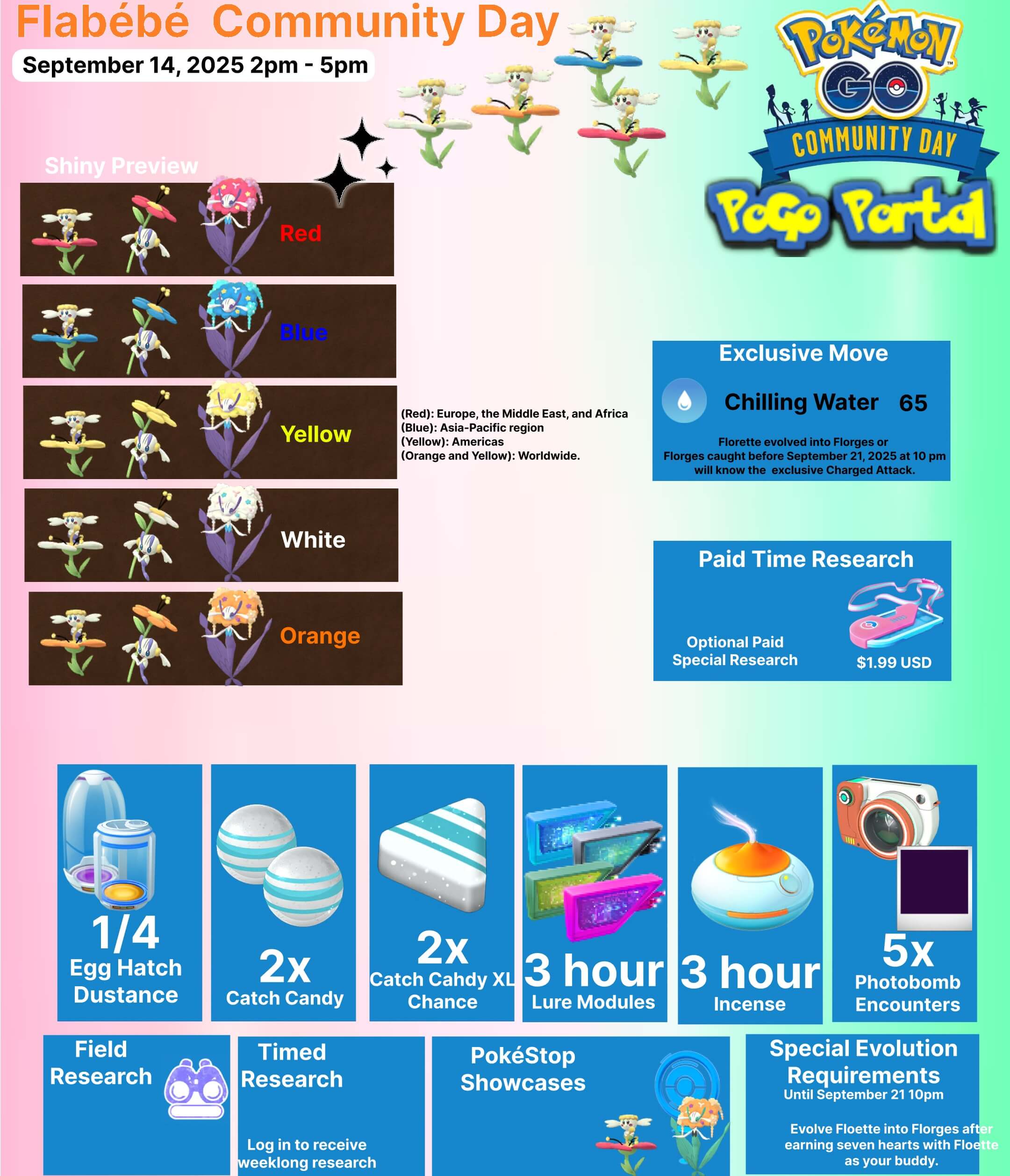 Flabébé Community Day
September 14, 2025 2pm - 5pm

Pokémon GO
COMMUNITY DAY
PoGo Portal

Shiny Preview

Red

Blue

Yellow

White

Orange

(Red): Europe, the Middle East, and Africa
(Blue): Asia-Pacific region
(Yellow): Americas
(Orange and Yellow): Worldwide.

Exclusive Move
Chilling Water 65
Florette evolved into Florges or Florges caught before September 21, 2025 at 10 pm will know the exclusive Charged Attack.

Paid Time Research
Optional Paid Special Research
$1.99 USD

1/4
Egg Hatch Dustance

2x
Catch Candy

2x
Catch Cahdy XL Chance

3 hour
Lure Modules

3 hour
Incense

5x
Photobomb Encounters

Field Research

Timed Research
Log in to receive weeklong research

PokéStop Showcases

Special Evolution Requirements
Until September 21 10pm
Evolve Floette into Florges after earning seven hearts with Floette as your buddy.